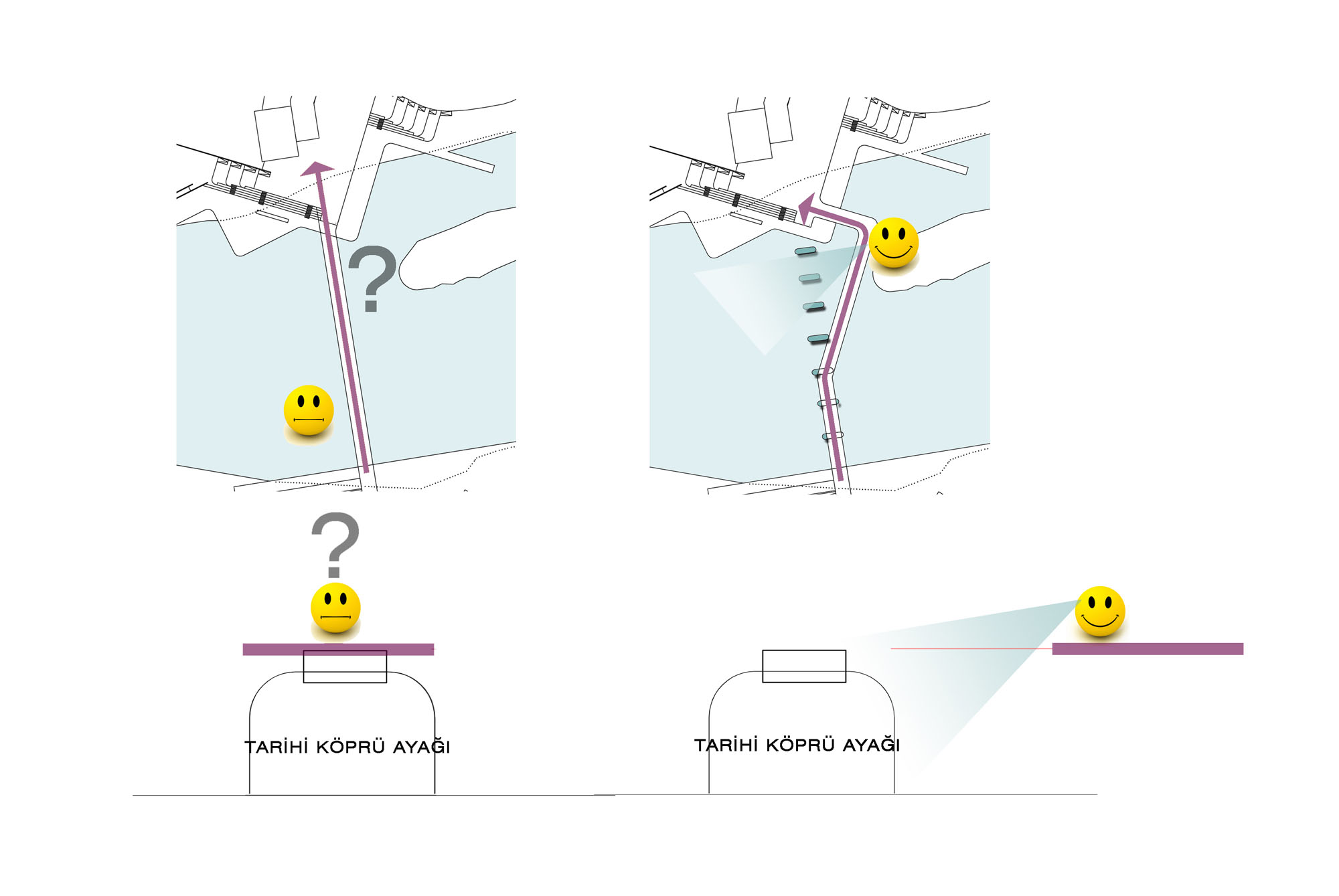 ?

?

TARİHİ KÖPRÜ AYAĞI

TARİHİ KÖPRÜ AYAĞI